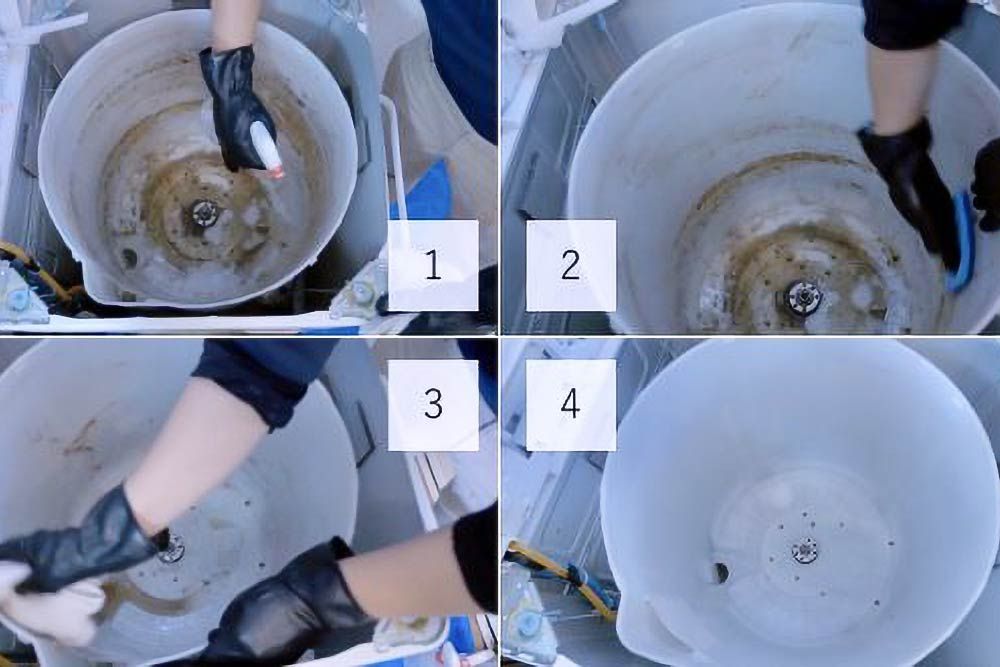 1

2

3

4