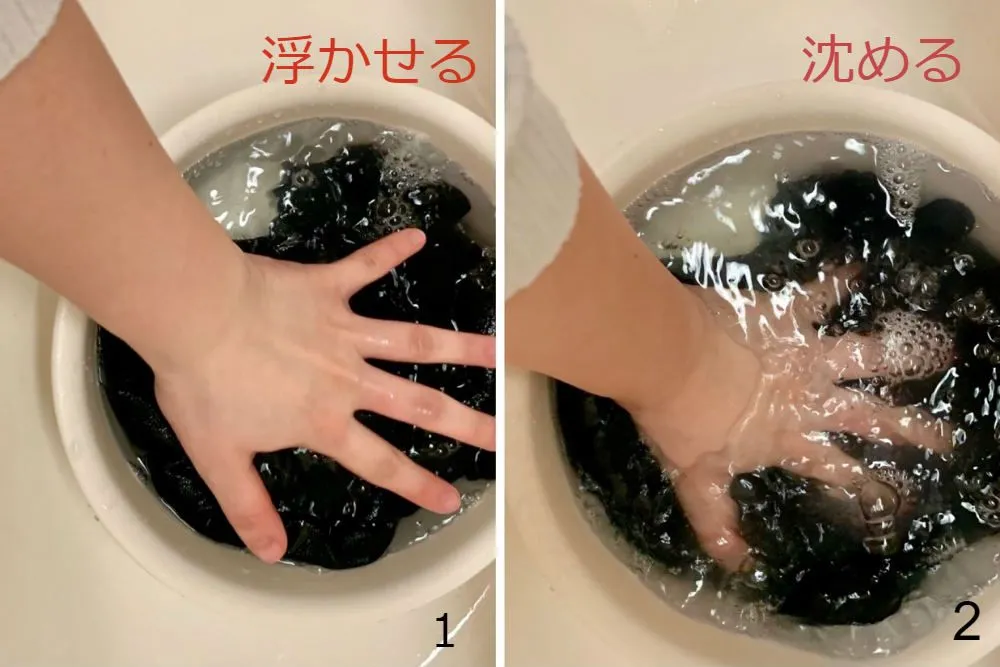 浮かせる

1

沈める

2