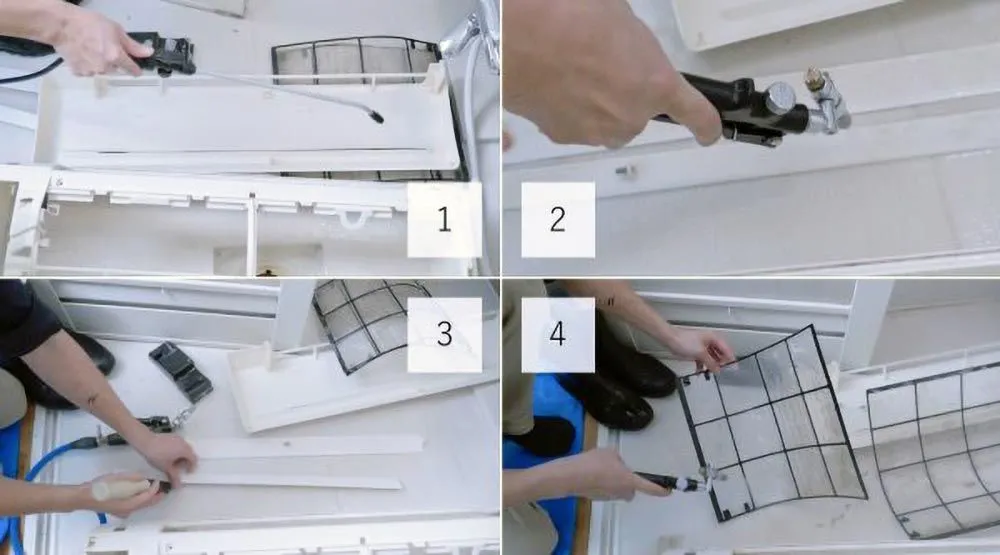 1

2

3

4